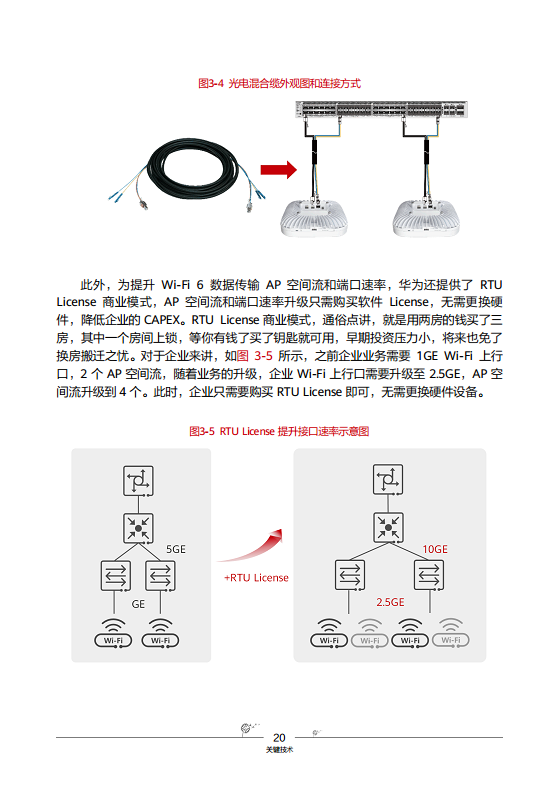 图3-4 光电混合缆外观图和连接方式

此外，为提升 Wi-Fi 6 数据传输 AP 空间流和端口速率，华为还提供了 RTU License 商业模式，AP 空间流和端口速率升级只需购买软件 License，无需更换硬件，降低企业的 CAPEX。RTU License 商业模式，通俗点讲，就是用两房的钱买了三房，其中一个房间上锁，等你有钱了买了钥匙就可用，早期投资压力小，将来也免了换房搬迁之忧。对于企业来讲，如图 3-5 所示，之前企业业务需要 1GE Wi-Fi 上行口，2 个 AP 空间流，随着业务的升级，企业 Wi-Fi 上行口需要升级至 2.5GE，AP 空间流升级到 4 个。此时，企业只需要购买 RTU License 即可，无需更换硬件设备。

图3-5 RTU License 提升接口速率示意图

5GE

GE

Wi-Fi Wi-Fi

+RTU License

10GE

2.5GE

Wi-Fi Wi-Fi Wi-Fi Wi-Fi

20
关键技术