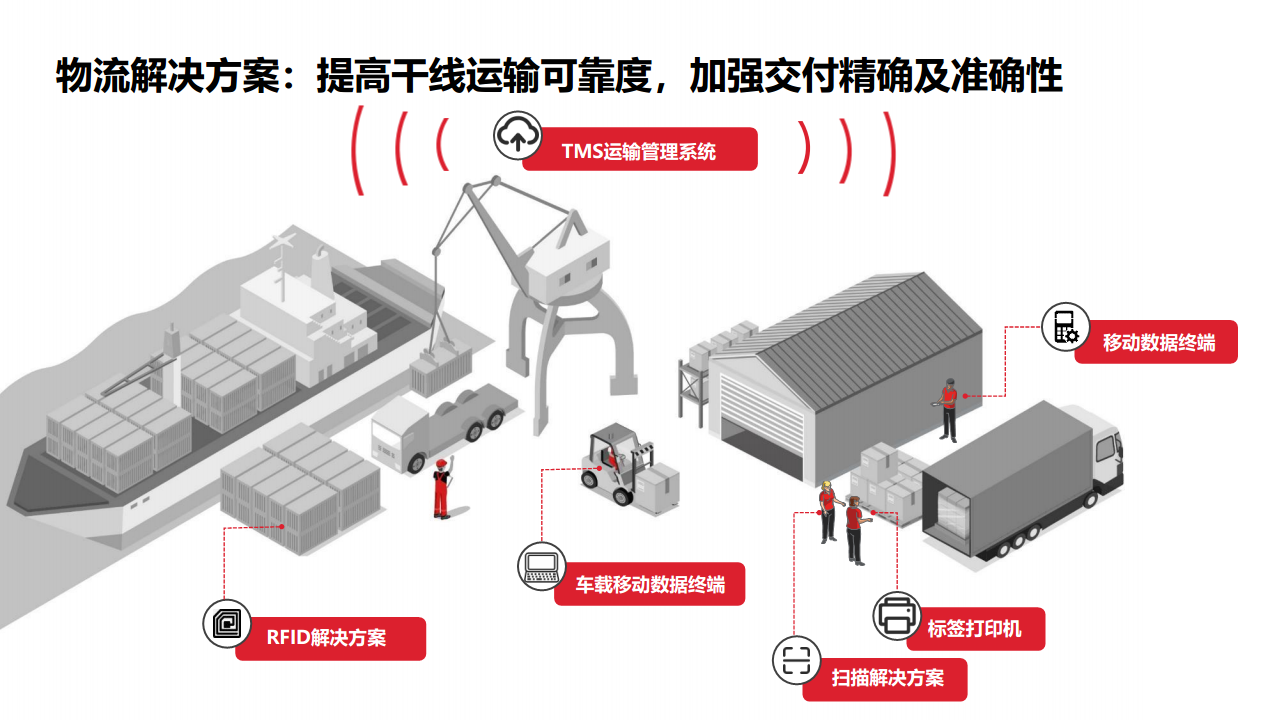 物流解决方案：提高干线运输可靠度，加强交付精确及准确性

TMS运输管理系统

移动数据终端

车载移动数据终端

RFID解决方案

标签打印机

扫描解决方案