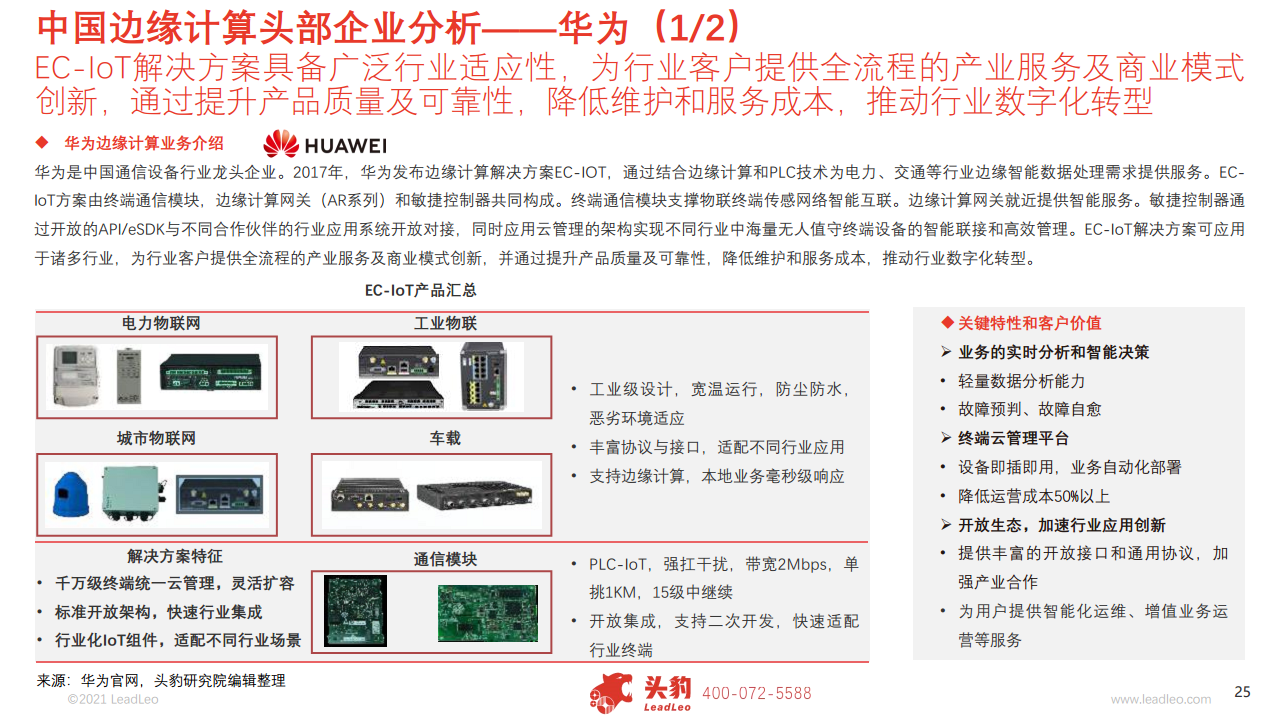 中国边缘计算头部企业分析——华为（1/2）

EC-IoT解决方案具备广泛行业适应性，为行业客户提供全流程的产业服务及商业模式创新，通过提升产品质量及可靠性，降低维护和服务成本，推动行业数字化转型

◆ 华为边缘计算业务介绍 HUAWEI

华为是中国通信设备行业龙头企业。2017年，华为发布边缘计算解决方案EC-IOT，通过结合边缘计算和PLC技术为电力、交通等行业边缘智能数据处理需求提供服务。EC-IoT方案由终端通信模块，边缘计算网关（AR系列）和敏捷控制器共同构成。终端通信模块支撑物联终端传感网络智能互联。边缘计算网关就近提供智能服务。敏捷控制器通过开放的API/eSDK与不同合作伙伴的行业应用系统开放对接，同时应用云管理的架构实现不同行业中海量无人值守终端设备的智能联接和高效管理。EC-IoT解决方案可应用于诸多行业，为行业客户提供全流程的产业服务及商业模式创新，并通过提升产品质量及可靠性，降低维护和服务成本，推动行业数字化转型。

EC-IoT产品汇总

电力物联网

工业物联

城市物联网

车载

• 工业级设计，宽温运行，防尘防水，恶劣环境适应
• 丰富协议与接口，适配不同行业应用
• 支持边缘计算，本地业务毫秒级响应

解决方案特征
• 千万级终端统一云管理，灵活扩容
• 标准开放架构，快速行业集成
• 行业化IoT组件，适配不同行业场景

通信模块

• PLC-IoT，强扛干扰，带宽2Mbps，单挑1KM，15级中继续
• 开放集成，支持二次开发，快速适配行业终端

◆关键特性和客户价值
➢ 业务的实时分析和智能决策
• 轻量数据分析能力
• 故障预判、故障自愈
➢ 终端云管理平台
• 设备即插即用，业务自动化部署
• 降低运营成本50%以上
➢ 开放生态，加速行业应用创新
• 提供丰富的开放接口和通用协议，加强产业合作
• 为用户提供智能化运维、增值业务运营等服务

来源：华为官网，头豹研究院编辑整理

©2021 LeadLeo

头豹 LeadLeo 400-072-5588

www.leadleo.com

25