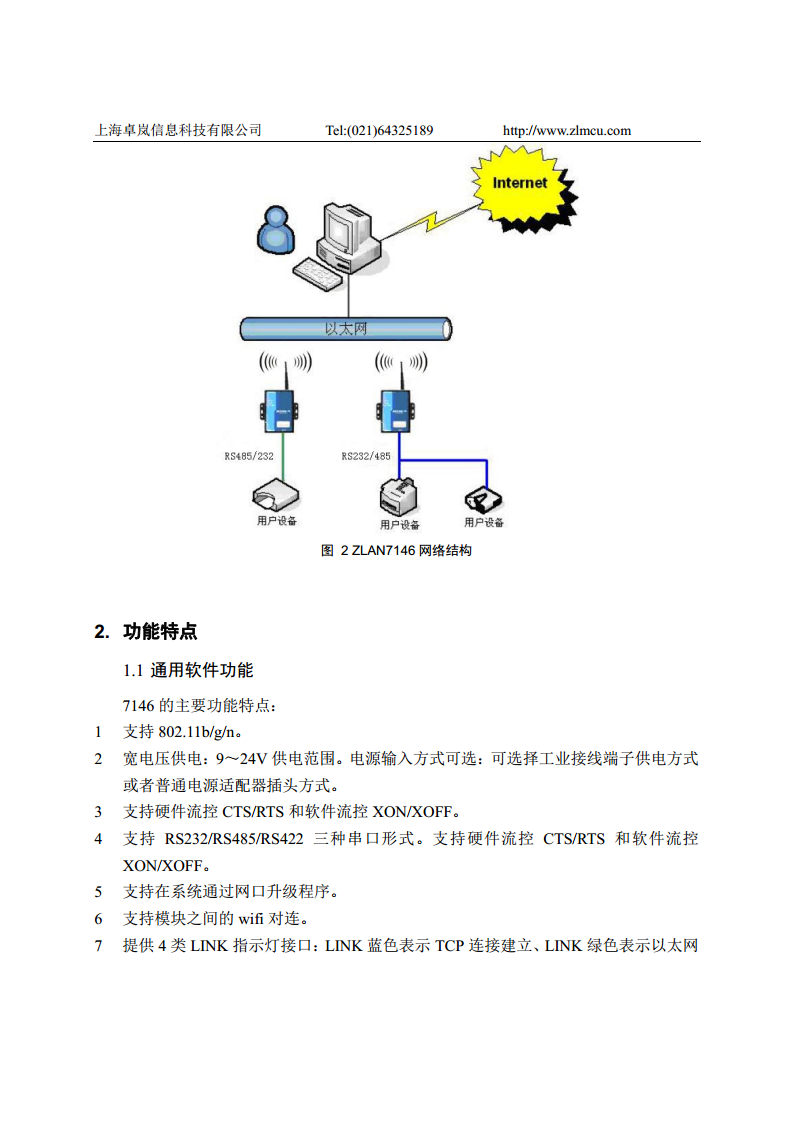 上海卓岚信息科技有限公司 Tel:(021)64325189 http://www.zlmcu.com

Internet

以太网

RS485/232

RS232/485

用户设备

用户设备

用户设备

图 2 ZLAN7146 网络结构

2. 功能特点

1.1 通用软件功能

7146 的主要功能特点：

1 支持 802.11b/g/n。

2 宽电压供电：9～24V 供电范围。电源输入方式可选：可选择工业接线端子供电方式或者普通电源适配器插头方式。

3 支持硬件流控 CTS/RTS 和软件流控 XON/XOFF。

4 支持 RS232/RS485/RS422 三种串口形式。支持硬件流控 CTS/RTS 和软件流控 XON/XOFF。

5 支持在系统通过网口升级程序。

6 支持模块之间的 wifi 对连。

7 提供 4 类 LINK 指示灯接口：LINK 蓝色表示 TCP 连接建立、LINK 绿色表示以太网