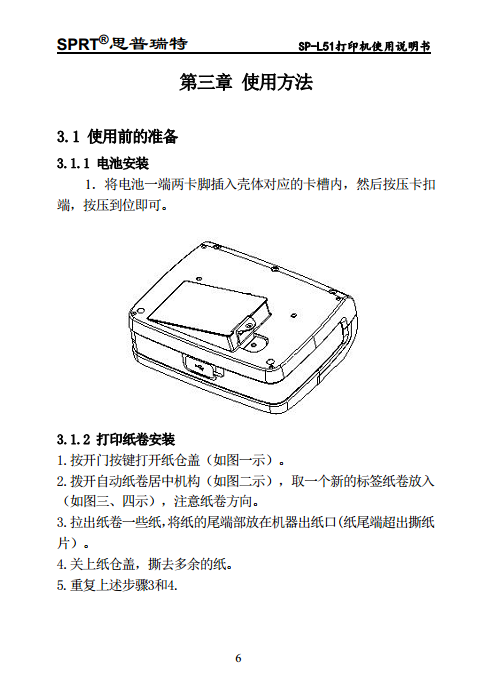 SPRT®思普瑞特 SP-L51打印机使用说明书

第三章 使用方法

3.1 使用前的准备

3.1.1 电池安装

1. 将电池一端两卡脚插入壳体对应的卡槽内，然后按压卡扣端，按压到位即可。

3.1.2 打印纸卷安装

1.按开门按键打开纸仓盖（如图一示）。

2.拨开自动纸卷居中机构（如图二示），取一个新的标签纸卷放入（如图三、四示），注意纸卷方向。

3.拉出纸卷一些纸,将纸的尾端部放在机器出纸口(纸尾端超出撕纸片）。

4.关上纸仓盖，撕去多余的纸。

5.重复上述步骤3和4.

6