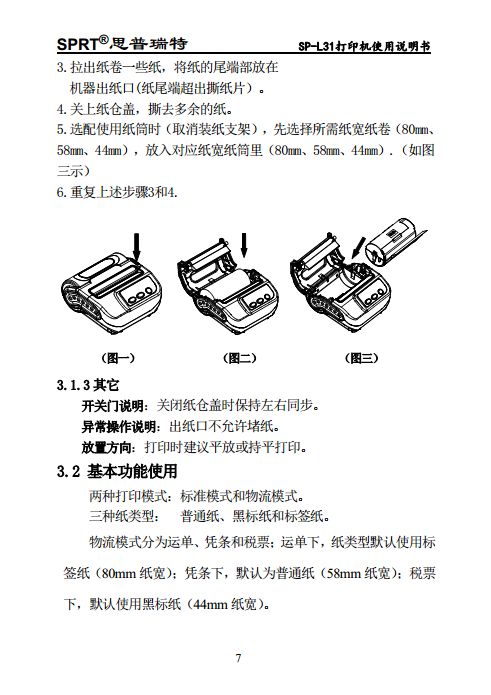 SPRT®思普瑞特

SP-L31打印机使用说明书

3.拉出纸卷一些纸，将纸的尾端部放在机器出纸口(纸尾端超出撕纸片）。

4.关上纸仓盖，撕去多余的纸。

5.选配使用纸筒时（取消装纸支架），先选择所需纸宽纸卷（80㎜、58㎜、44㎜），放入对应纸宽纸筒里（80㎜、58㎜、44㎜）.（如图三示）

6.重复上述步骤3和4.

（图一）

（图二）

（图三）

3.1.3 其它

开关门说明：关闭纸仓盖时保持左右同步。

异常操作说明：出纸口不允许堵纸。

放置方向：打印时建议平放或持平打印。

3.2 基本功能使用

两种打印模式：标准模式和物流模式。

三种纸类型： 普通纸、黑标纸和标签纸。

物流模式分为运单、凭条和税票；运单下，纸类型默认使用标签纸（80mm 纸宽）；凭条下，默认为普通纸（58mm 纸宽）；税票下，默认使用黑标纸（44mm 纸宽）。

7