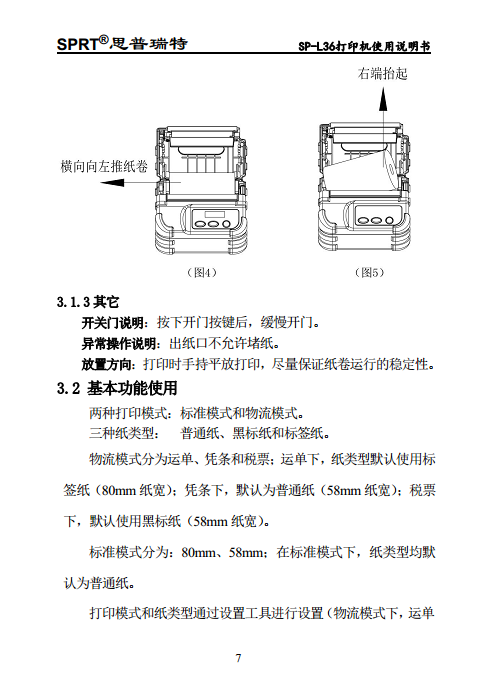 SPRT®思普瑞特

SP-L36打印机使用说明书

右端抬起

横向向左推纸卷

（图4）

（图5）

3.1.3 其它

开关门说明：按下开门按键后，缓慢开门。

异常操作说明：出纸口不允许堵纸。

放置方向：打印时手持平放打印，尽量保证纸卷运行的稳定性。

3.2 基本功能使用

两种打印模式：标准模式和物流模式。

三种纸类型： 普通纸、黑标纸和标签纸。

物流模式分为运单、凭条和税票；运单下，纸类型默认使用标签纸（80mm 纸宽）；凭条下，默认为普通纸（58mm 纸宽）；税票下，默认使用黑标纸（58mm 纸宽）。

标准模式分为：80mm、58mm；在标准模式下，纸类型均默认为普通纸。

打印模式和纸类型通过设置工具进行设置（物流模式下，运单

7