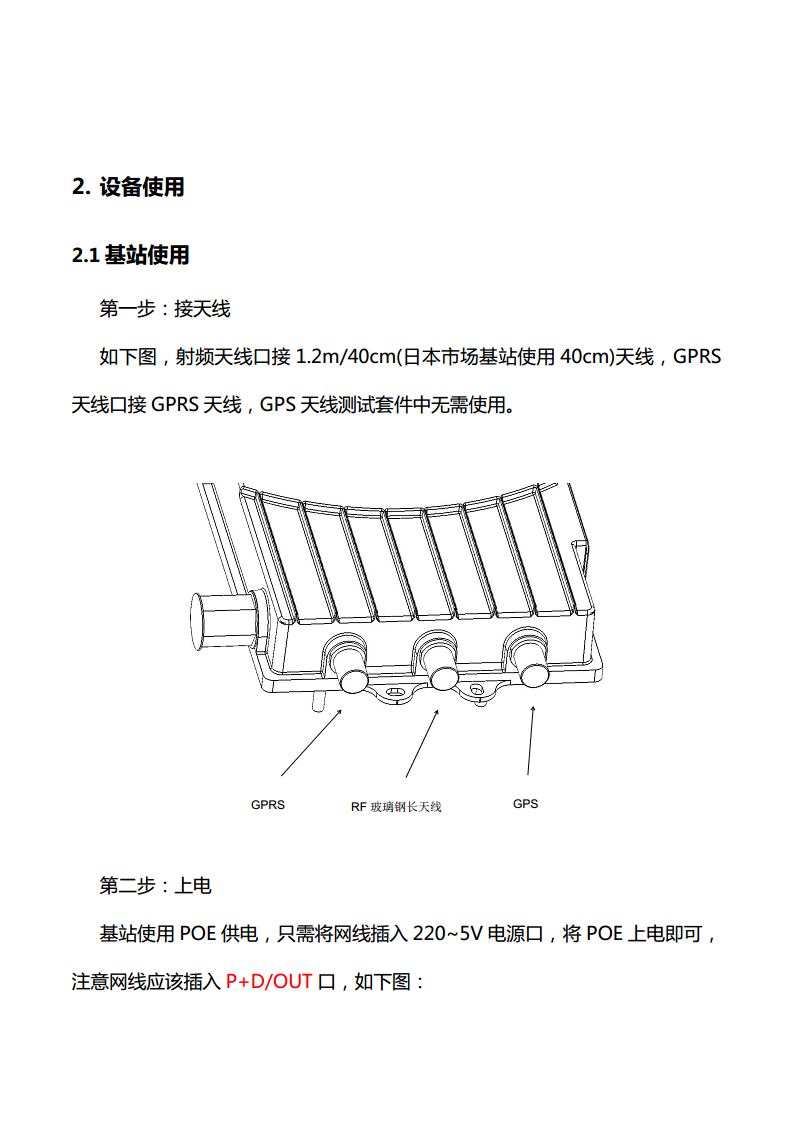 2. 设备使用

2.1 基站使用

第一步：接天线

如下图，射频天线口接 1.2m/40cm(日本市场基站使用 40cm)天线，GPRS 天线口接 GPRS 天线，GPS 天线测试套件中无需使用。

GPRS

RF 玻璃钢长天线

GPS

第二步：上电

基站使用 POE 供电，只需将网线插入 220~5V 电源口，将 POE 上电即可，注意网线应该插入 P+D/OUT 口，如下图：