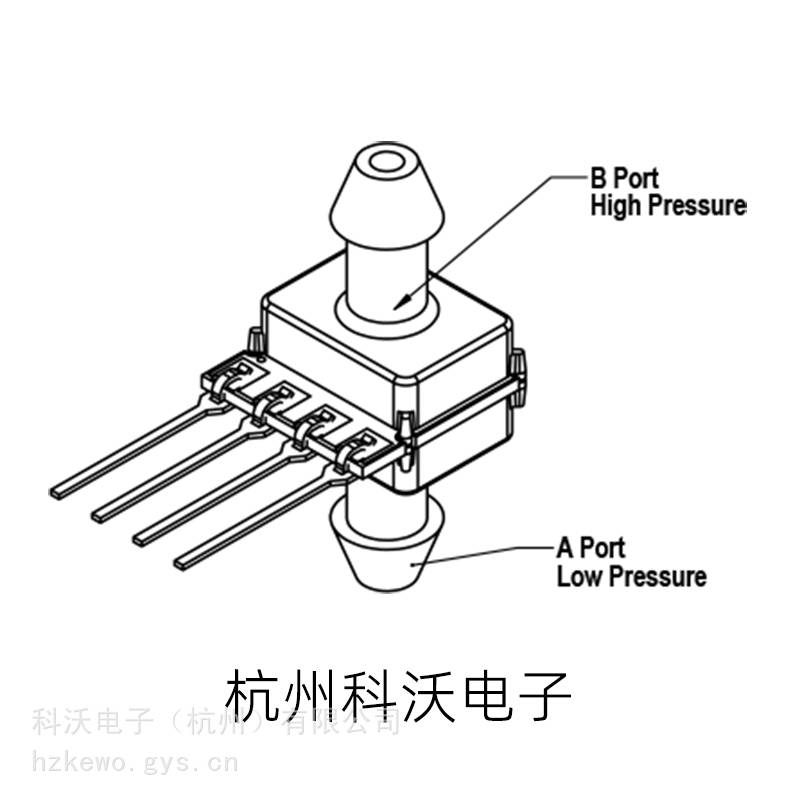 B Port
High Pressure

A Port
Low Pressure

杭州科沃电子

科沃电子（杭州）有限公司
hzkewo.gys.cn