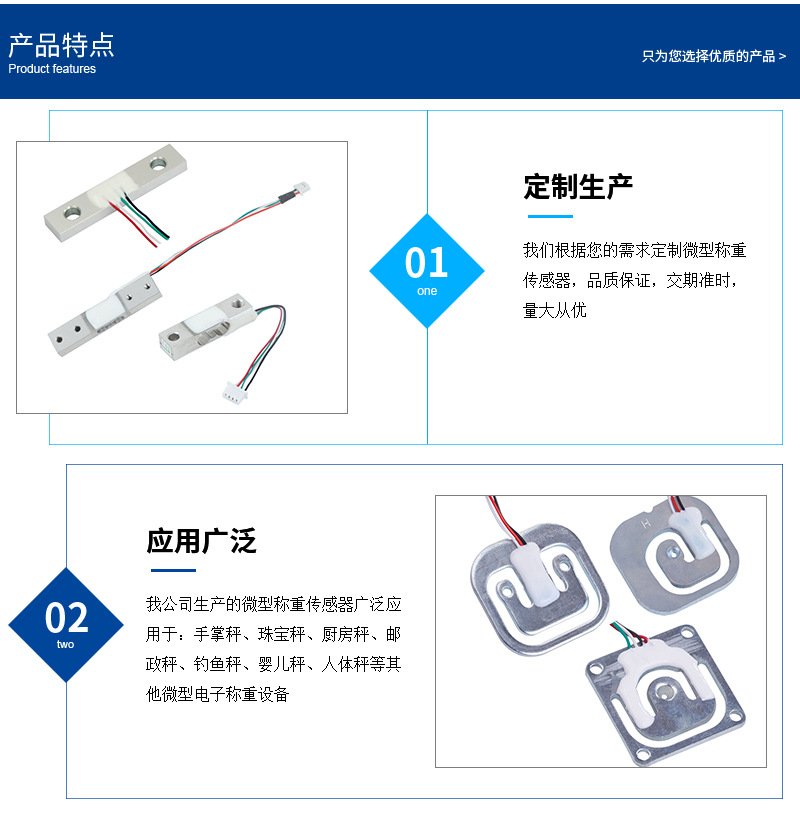 产品特点
Product features

只为您选择优质的产品 >

01
one

定制生产

我们根据您的需求定制微型称重传感器，品质保证，交期准时，量大从优

02
two

应用广泛

我公司生产的微型称重传感器广泛应用于：手掌秤、珠宝秤、厨房秤、邮政秤、钓鱼秤、婴儿秤、人体秤等其他微型电子称重设备

H