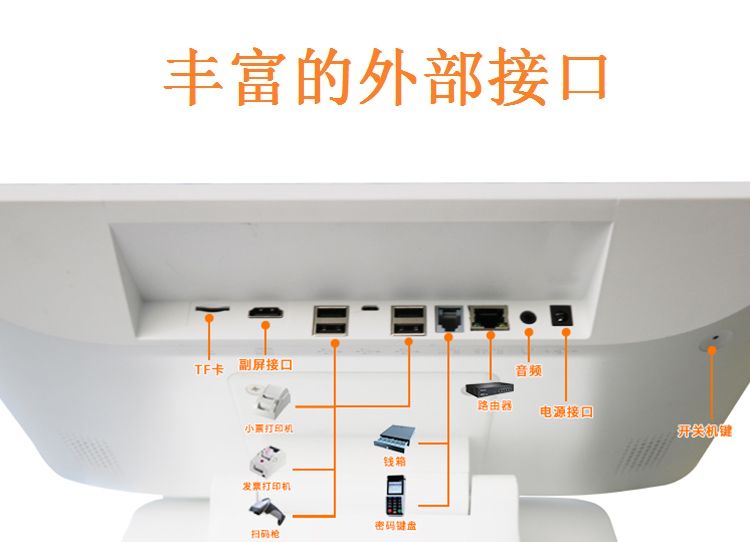 丰富的外部接口

TF卡
副屏接口
音频
路由器
电源接口
开关机键
小票打印机
发票打印机
扫码枪
钱箱
密码键盘