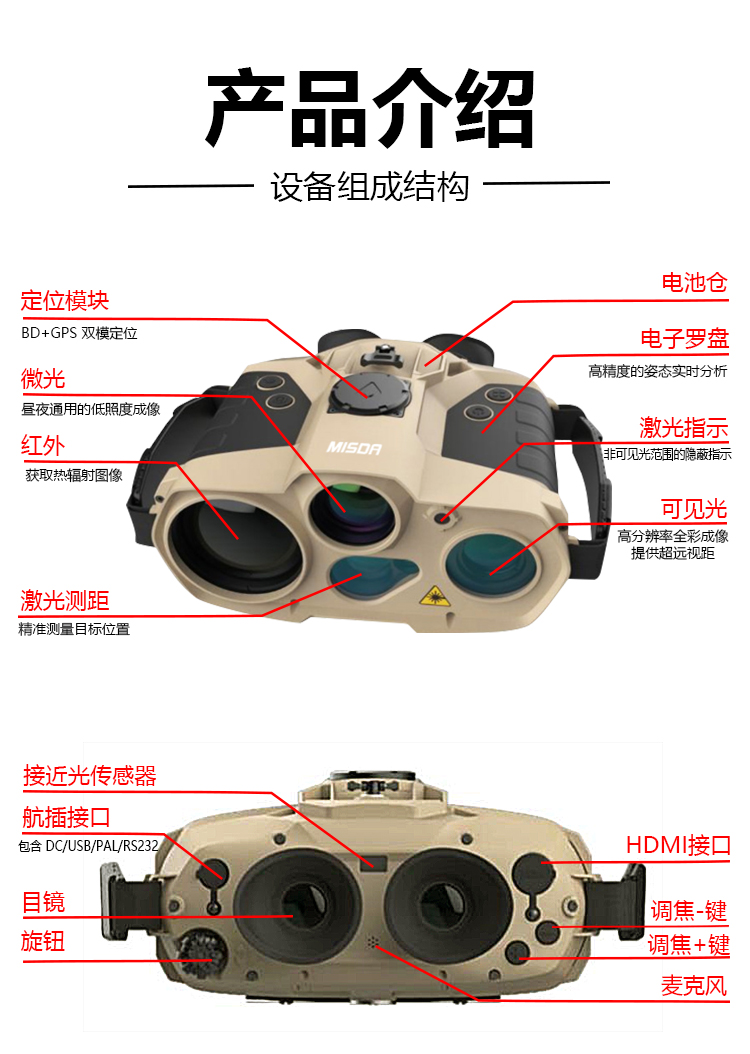 产品介绍

设备组成结构

定位模块
BD+GPS 双模定位

微光
昼夜通用的低照度成像

红外
获取热辐射图像

激光测距
精准测量目标位置

电池仓

电子罗盘
高精度的姿态实时分析

激光指示
非可见光范围的隐蔽指示

可见光
高分辨率全彩成像
提供超远视距

MISOR

接近光传感器

航插接口
包含 DC/USB/PAL/RS232

目镜

旋钮

HDMI接口

调焦-键

调焦+键

麦克风