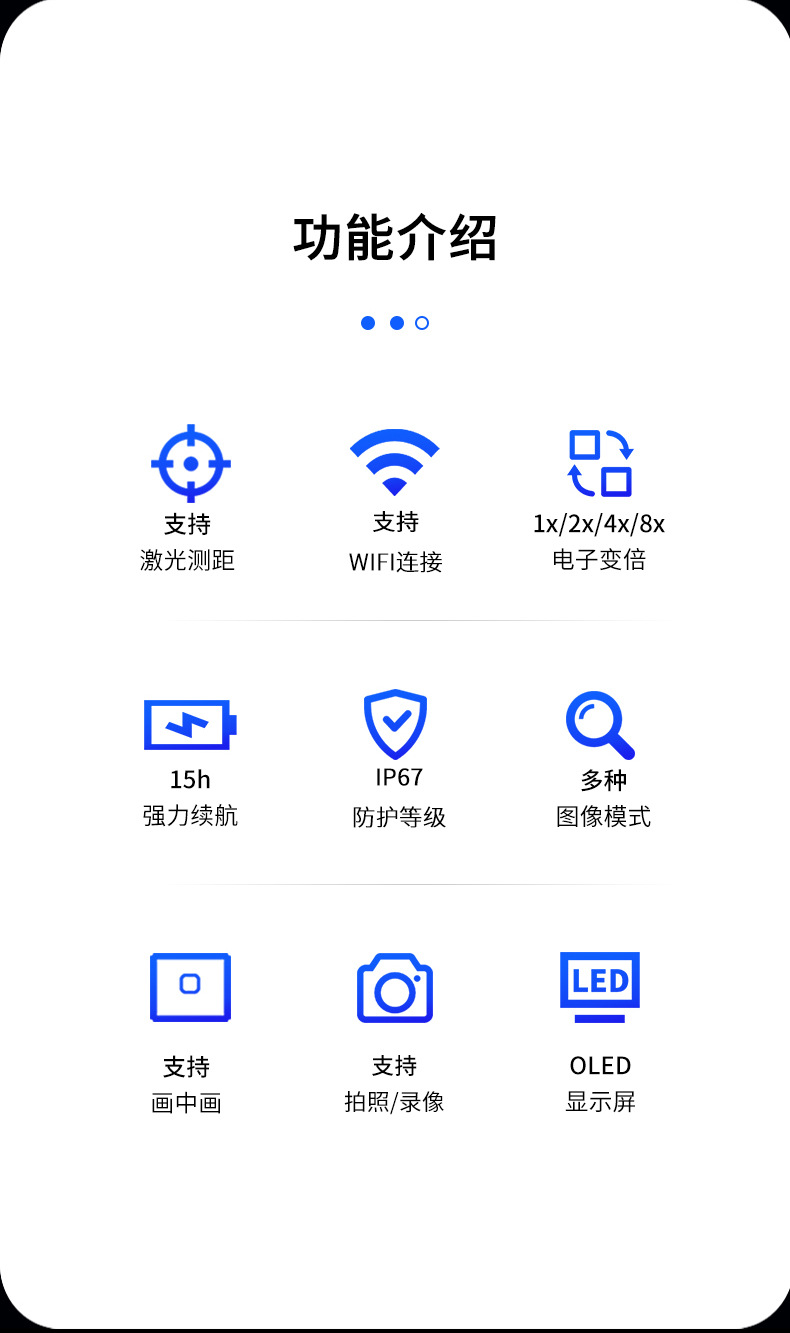 功能介绍

支持
激光测距

支持
WIFI连接

1x/2x/4x/8x
电子变倍

15h
强力续航

IP67
防护等级

多种
图像模式

支持
画中画

支持
拍照/录像

LED

OLED
显示屏