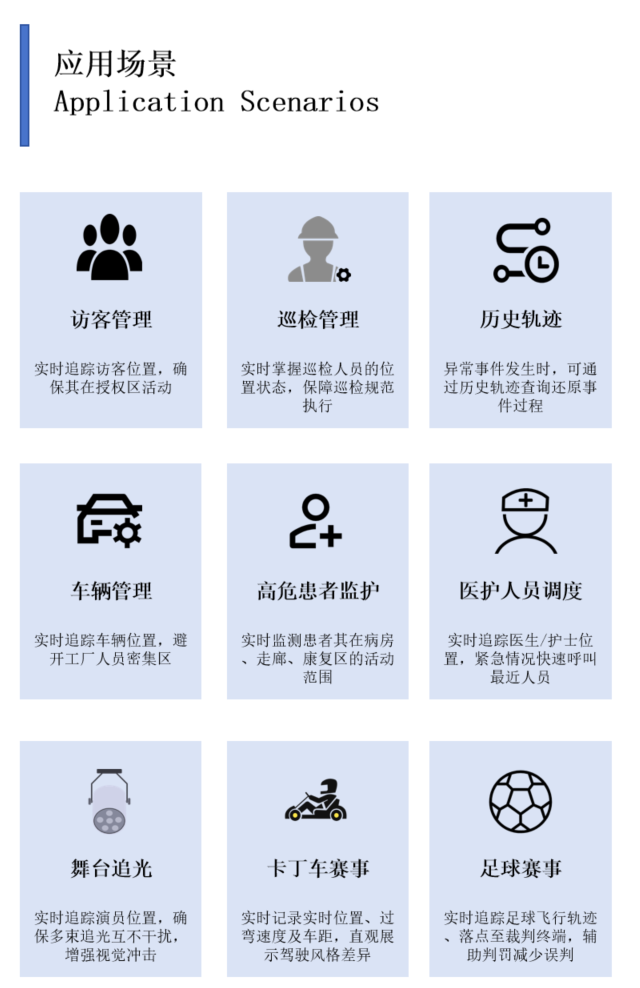 应用场景
Application Scenarios

访客管理

实时追踪访客位置，确保其在授权区活动

巡检管理

实时掌握巡检人员的位置状态，保障巡检规范执行

历史轨迹

异常事件发生时，可通过历史轨迹查询还原事件过程

车辆管理

实时追踪车辆位置，避开工厂人员密集区

高危患者监护

实时监测患者其在病房、走廊、康复区的活动范围

医护人员调度

实时追踪医生/护士位置，紧急情况快速呼叫最近人员

舞台追光

实时追踪演员位置，确保多束追光互不干扰，增强视觉冲击

卡丁车赛事

实时记录实时位置、过弯速度及车距，直观展示驾驶风格差异

足球赛事

实时追踪足球飞行轨迹、落点至裁判终端，辅助判罚减少误判