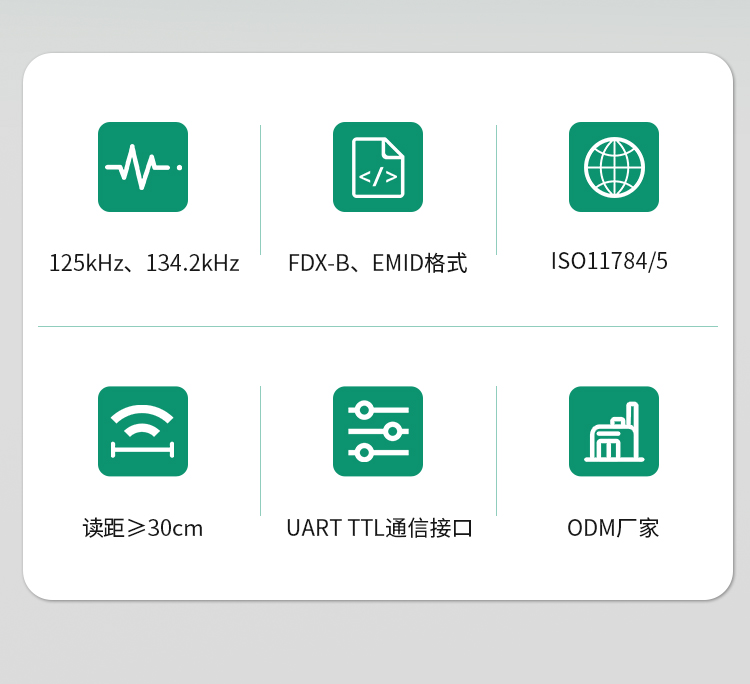 125kHz、134.2kHz

FDX-B、EMID格式

ISO11784/5

读距≥30cm

UART TTL通信接口

ODM厂家