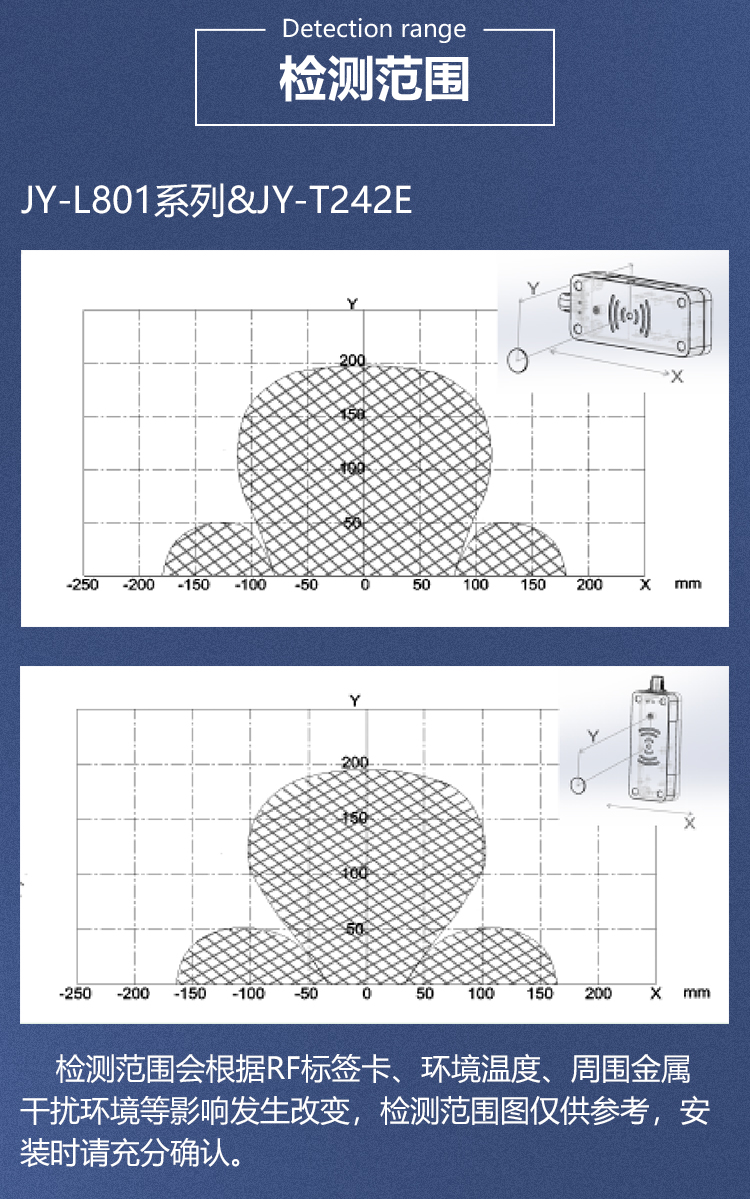 Detection range

检测范围

JY-L801系列&JY-T242E

Y

200

150

100

50

-250 -200 -150 -100 -50 0 50 100 150 200 X mm

Y

X

Y

200

150

100

50

-250 -200 -150 -100 -50 0 50 100 150 200 X mm

Y

X

检测范围会根据RF标签卡、环境温度、周围金属干扰环境等影响发生改变，检测范围图仅供参考，安装时请充分确认。