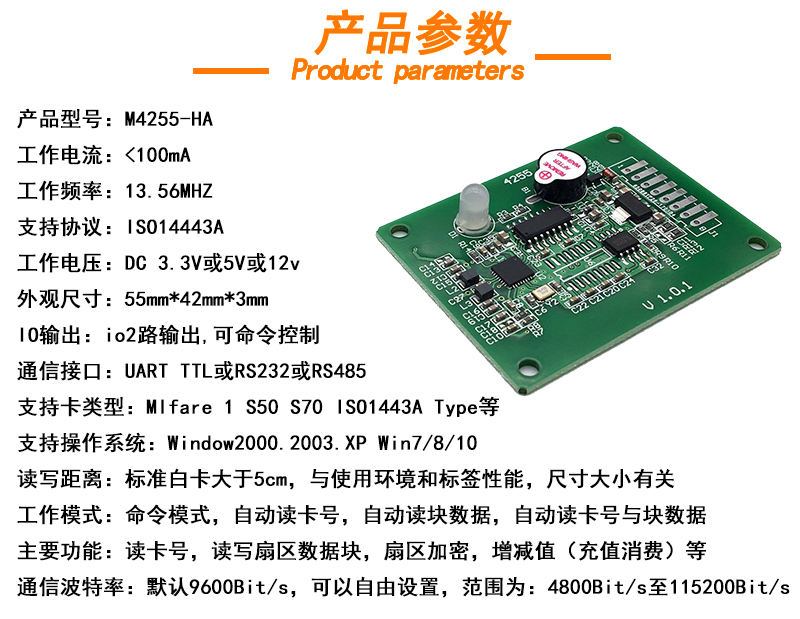 产品参数
Product parameters

产品型号：M4255-HA
工作电流：<100mA
工作频率：13.56MHZ
支持协议：ISO14443A
工作电压：DC 3.3V或5V或12v
外观尺寸：55mm*42mm*3mm
IO输出：io2路输出,可命令控制
通信接口：UART TTL或RS232或RS485
支持卡类型：MIfare 1 S50 S70 ISO1443A Type等
支持操作系统：Window2000.2003.XP Win7/8/10
读写距离：标准白卡大于5cm，与使用环境和标签性能，尺寸大小有关
工作模式：命令模式，自动读卡号，自动读块数据，自动读卡号与块数据
主要功能：读卡号，读写扇区数据块，扇区加密，增减值（充值消费）等
通信波特率：默认9600Bit/s，可以自由设置，范围为：4800Bit/s至115200Bit/s

4255
V 1.0.1