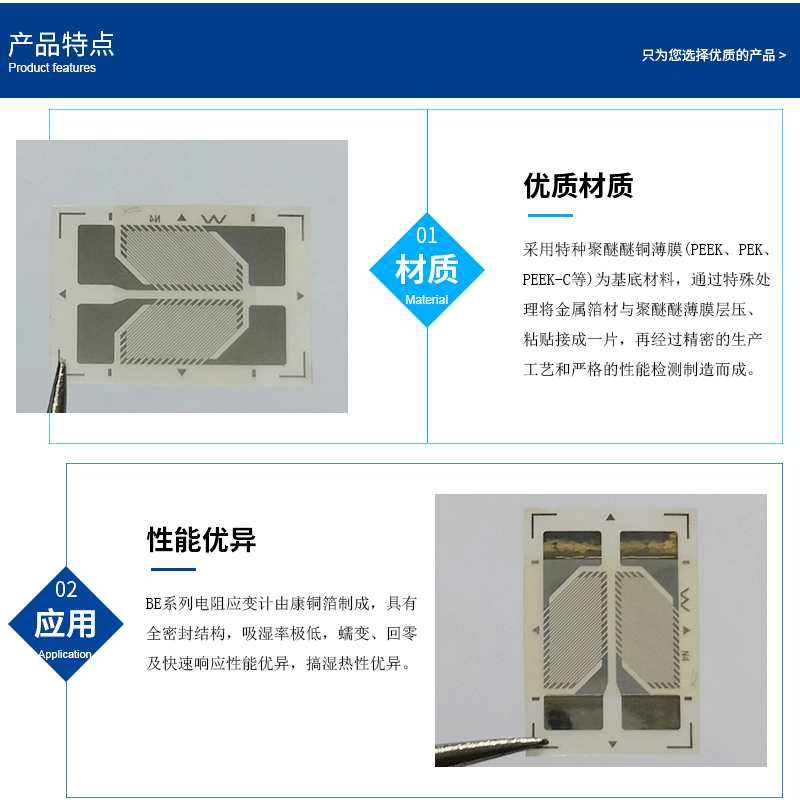 产品特点
Product features

只为您选择优质的产品 >

01
材质
Material

优质材质

采用特种聚醚醚铜薄膜(PEEK、PEK、PEEK-C等)为基底材料，通过特殊处理将金属箔材与聚醚醚薄膜层压、粘贴接成一片，再经过精密的生产工艺和严格的性能检测制造而成。

02
应用
Application

性能优异

BE系列电阻应变计由康铜箔制成，具有全密封结构，吸湿率极低，蠕变、回零及快速响应性能优异，搞湿热性优异。