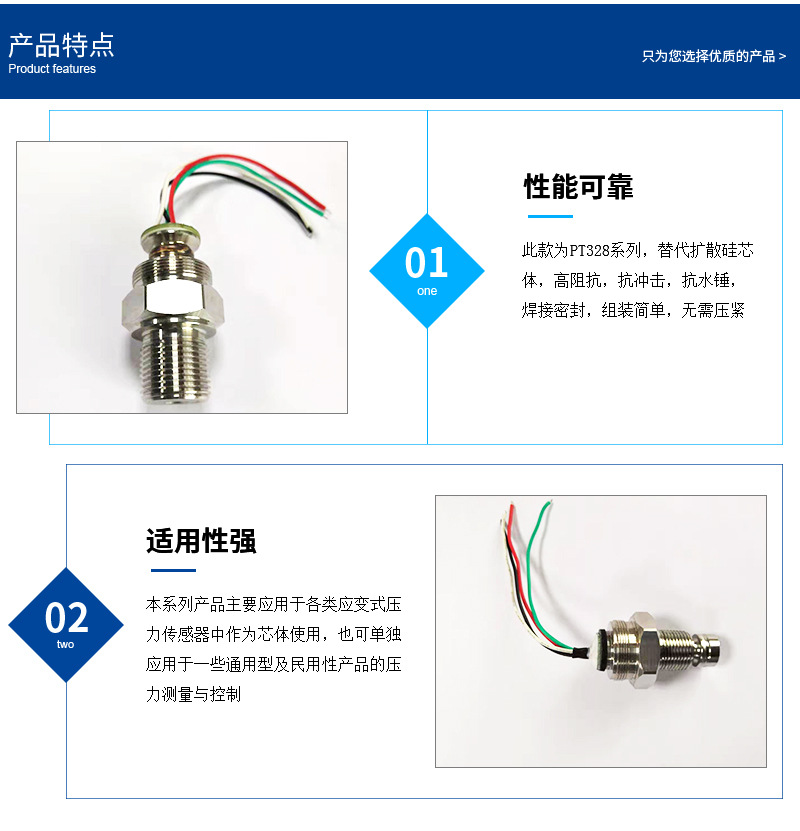 产品特点
Product features

只为您选择优质的产品 >

01
one

性能可靠

此款为PT328系列，替代扩散硅芯体，高阻抗，抗冲击，抗水锤，焊接密封，组装简单，无需压紧

02
two

适用性强

本系列产品主要应用于各类应变式压力传感器中作为芯体使用，也可单独应用于一些通用型及民用性产品的压力测量与控制